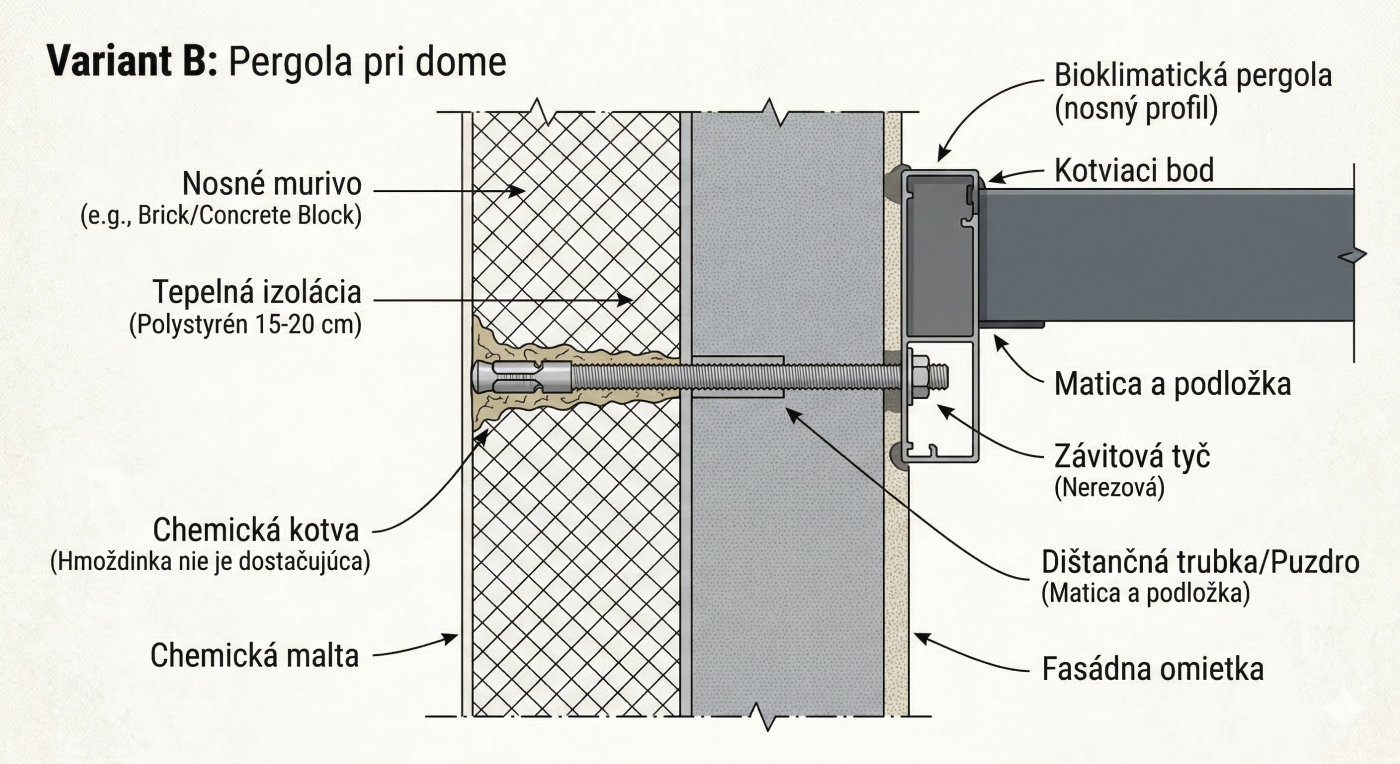 **Variant B:** Pergola pri dome

Nosné murivo
(e.g., Brick/Concrete Block)

Tepelná izolácia
(Polystyrén 15-20 cm)

Chemická kotva
(Hmoždinka nie je dostačujúca)

Chemická malta

Bioklimatická pergola
(nosný profil)

Kotviaci bod

Matica a podložka

Závitová tyč
(Nerezová)

Dištančná trubka/Puzdro
(Matica a podložka)

Fasádna omietka